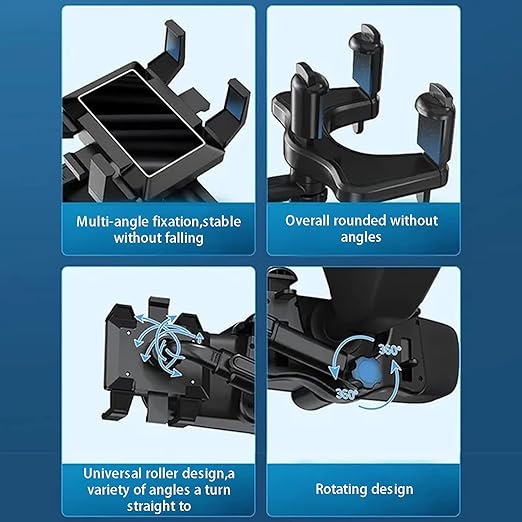 Multi-angle fixation,stable without falling

Overall rounded without angles

Universal roller design,a variety of angles a turn straight to

360°

360°

Rotating design